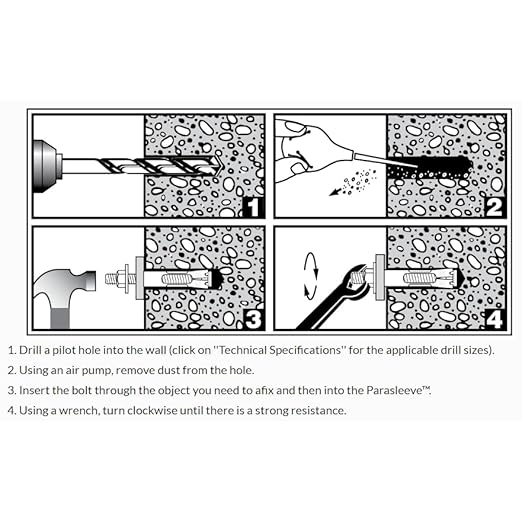 1

2

3

4

1. Drill a pilot hole into the wall (click on "Technical Specifications" for the applicable drill sizes).

2. Using an air pump, remove dust from the hole.

3. Insert the bolt through the object you need to afix and then into the Parasleeve™.

4. Using a wrench, turn clockwise until there is a strong resistance.