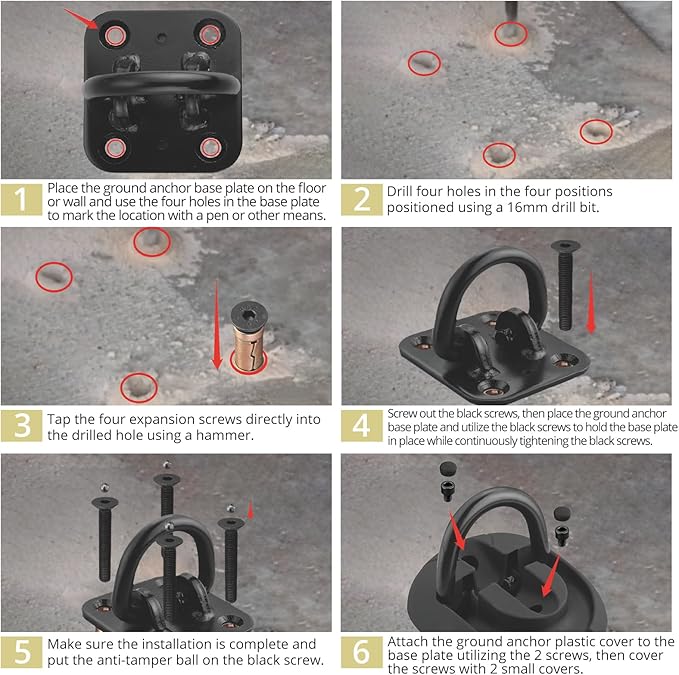 1 Place the ground anchor base plate on the floor or wall and use the four holes in the base plate to mark the location with a pen or other means.

2 Drill four holes in the four positions positioned using a 16mm drill bit.

3 Tap the four expansion screws directly into the drilled hole using a hammer.

4 Screw out the black screws, then place the ground anchor base plate and utilize the black screws to hold the base plate in place while continuously tightening the black screws.

5 Make sure the installation is complete and put the anti-tamper ball on the black screw.

6 Attach the ground anchor plastic cover to the base plate utilizing the 2 screws, then cover the screws with 2 small covers.