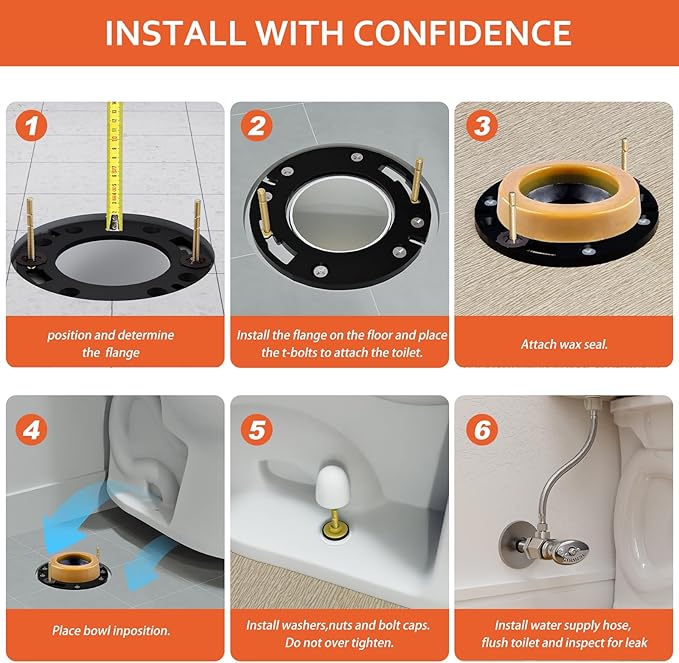 INSTALL WITH CONFIDENCE

1

position and determine the flange

2

Install the flange on the floor and place the t-bolts to attach the toilet.

3

Attach wax seal.

4

Place bowl inposition.

5

Install washers,nuts and bolt caps. Do not over tighten.

6

Install water supply hose, flush toilet and inspect for leak