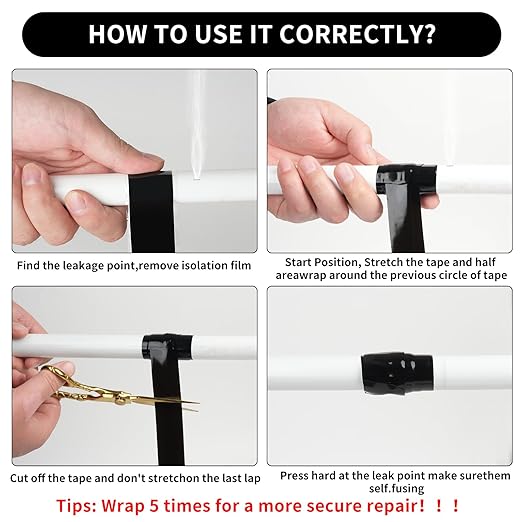 HOW TO USE IT CORRECTLY?

Find the leakage point,remove isolation film

Start Position, Stretch the tape and half areawrap around the previous circle of tape

Cut off the tape and don't stretchon the last lap

Press hard at the leak point make surethem self.fusing

Tips: Wrap 5 times for a more secure repair！！！