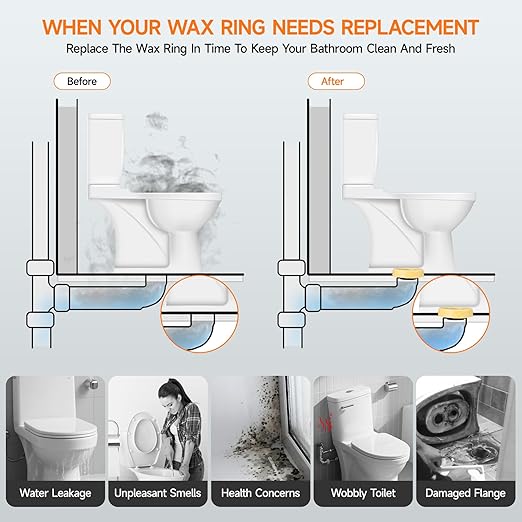 WHEN YOUR WAX RING NEEDS REPLACEMENT
Replace The Wax Ring In Time To Keep Your Bathroom Clean And Fresh

Before

After

Water Leakage

Unpleasant Smells

Health Concerns

Wobbly Toilet

Damaged Flange