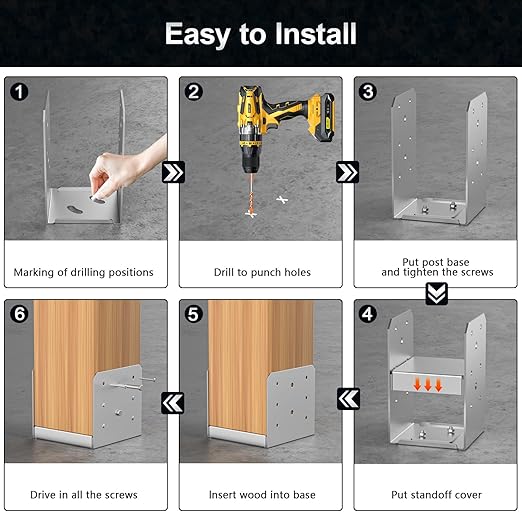 Easy to Install

1

Marking of drilling positions

2

Drill to punch holes

3

Put post base and tighten the screws

6

Drive in all the screws

5

Insert wood into base

4

Put standoff cover