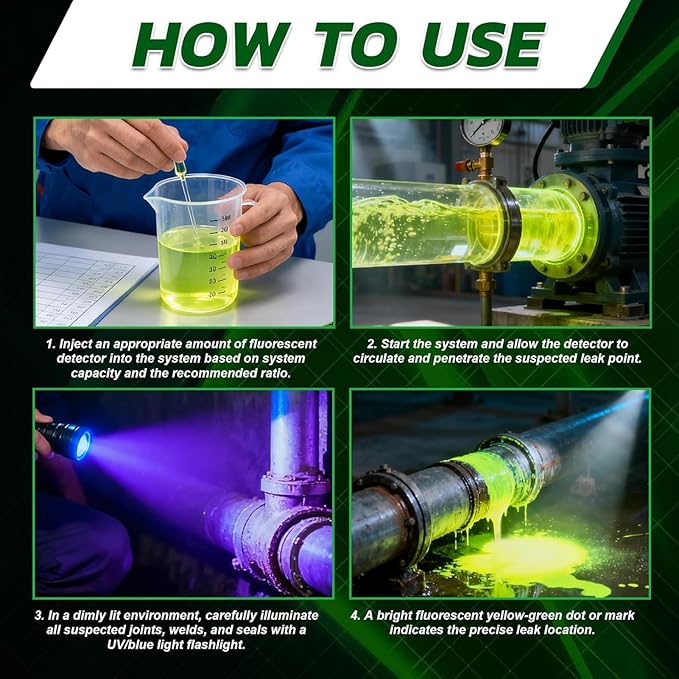 HOW TO USE

1. Inject an appropriate amount of fluorescent detector into the system based on system capacity and the recommended ratio.

2. Start the system and allow the detector to circulate and penetrate the suspected leak point.

3. In a dimly lit environment, carefully illuminate all suspected joints, welds, and seals with a UV/blue light flashlight.

4. A bright fluorescent yellow-green dot or mark indicates the precise leak location.