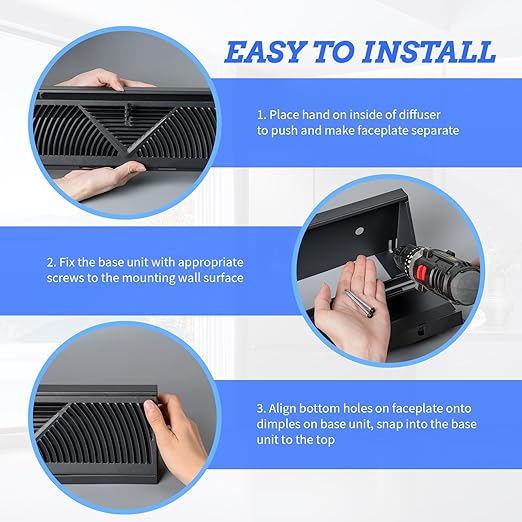 EASY TO INSTALL

1. Place hand on inside of diffuser to push and make faceplate separate

2. Fix the base unit with appropriate screws to the mounting wall surface

3. Align bottom holes on faceplate onto dimples on base unit, snap into the base unit to the top