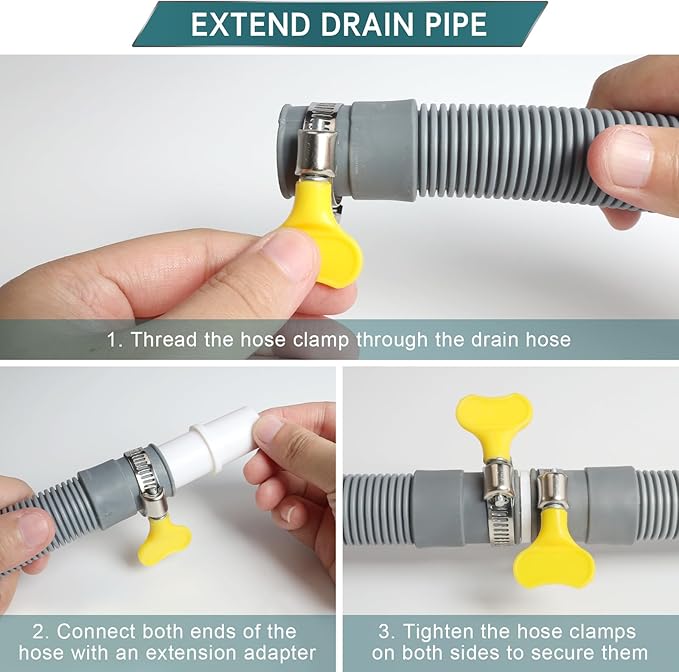 EXTEND DRAIN PIPE

1. Thread the hose clamp through the drain hose

2. Connect both ends of the hose with an extension adapter

3. Tighten the hose clamps on both sides to secure them