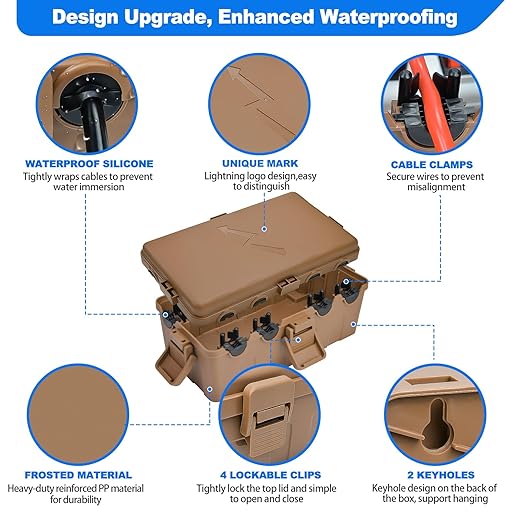 Design Upgrade, Enhanced Waterproofing

WATERPROOF SILICONE
Tightly wraps cables to prevent water immersion

UNIQUE MARK
Lightning logo design,easy to distinguish

CABLE CLAMPS
Secure wires to prevent misalignment

FROSTED MATERIAL
Heavy-duty reinforced PP material for durability

4 LOCKABLE CLIPS
Tightly lock the top lid and simple to open and close

2 KEYHOLES
Keyhole design on the back of the box, support hanging