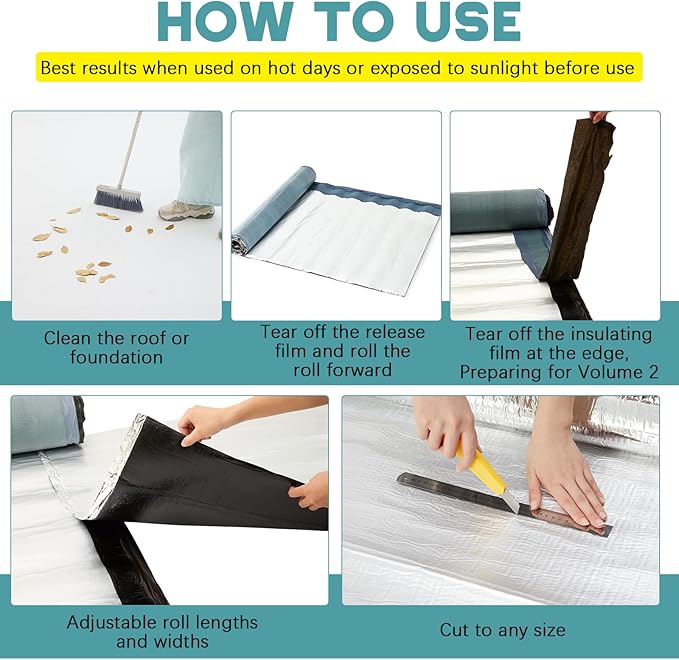 HOW TO USE

Best results when used on hot days or exposed to sunlight before use

Clean the roof or foundation

Tear off the release film and roll the roll forward

Tear off the insulating film at the edge, Preparing for Volume 2

Adjustable roll lengths and widths

Cut to any size