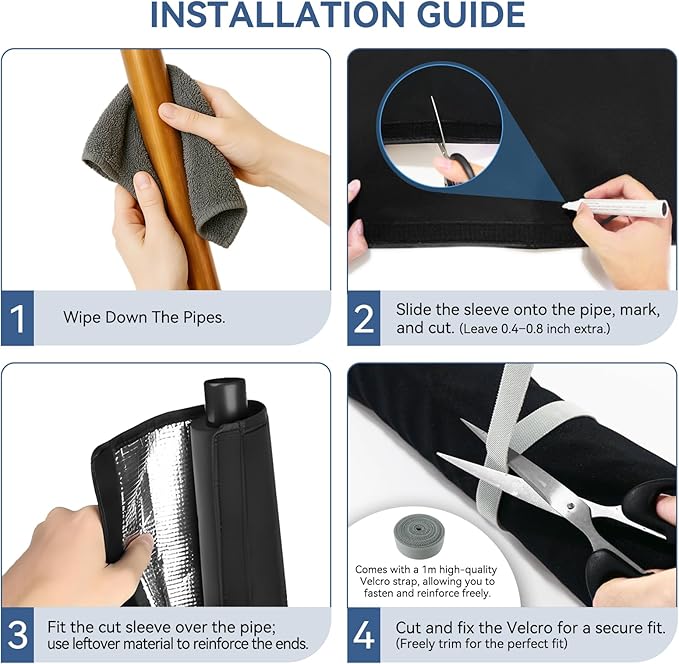 INSTALLATION GUIDE

1 Wipe Down The Pipes.

2 Slide the sleeve onto the pipe, mark, and cut. (Leave 0.4–0.8 inch extra.)

3 Fit the cut sleeve over the pipe; use leftover material to reinforce the ends.

Comes with a 1m high-quality Velcro strap, allowing you to fasten and reinforce freely.

4 Cut and fix the Velcro for a secure fit. (Freely trim for the perfect fit)