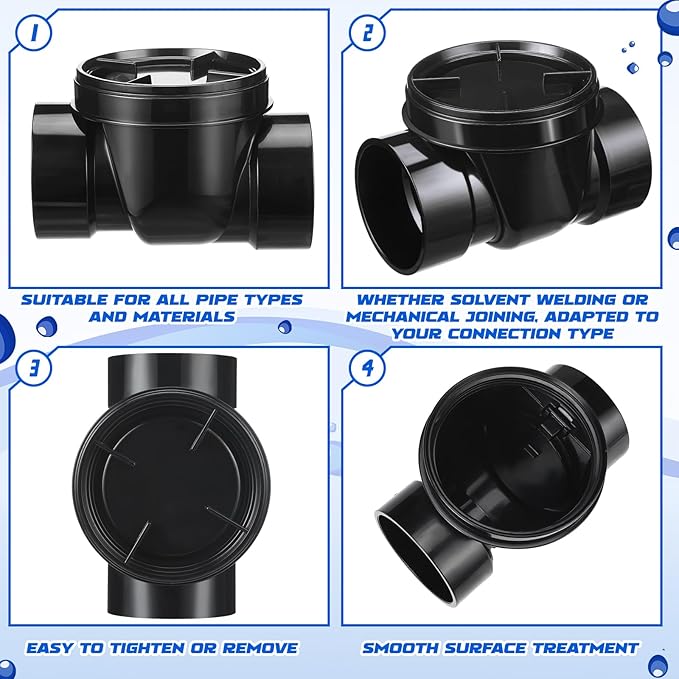 1

SUITABLE FOR ALL PIPE TYPES AND MATERIALS

2

WHETHER SOLVENT WELDING OR MECHANICAL JOINING, ADAPTED TO YOUR CONNECTION TYPE

3

EASY TO TIGHTEN OR REMOVE

4

SMOOTH SURFACE TREATMENT