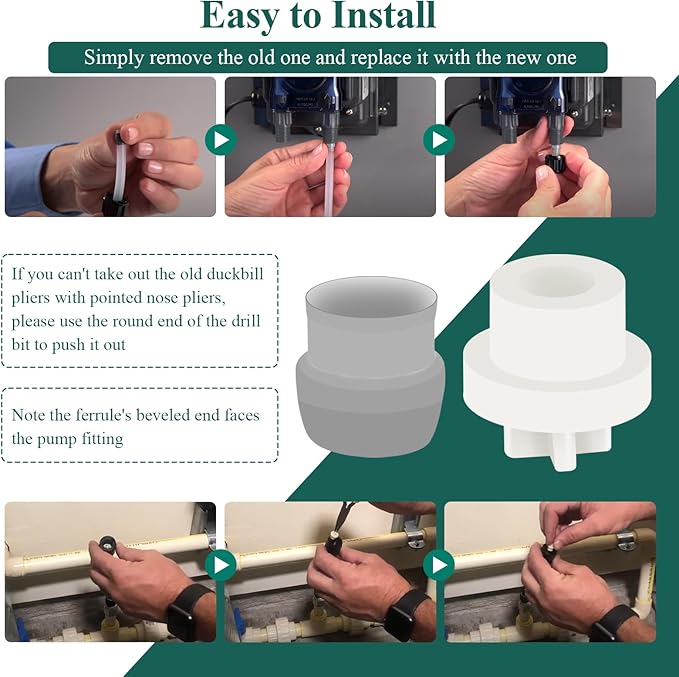 Easy to Install

Simply remove the old one and replace it with the new one

If you can't take out the old duckbill pliers with pointed nose pliers, please use the round end of the drill bit to push it out

Note the ferrule's beveled end faces the pump fitting