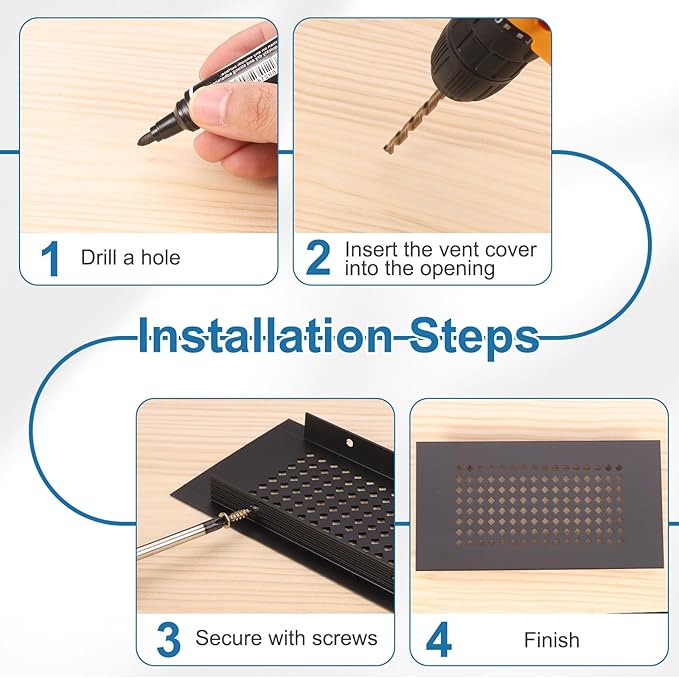 1 Drill a hole

2 Insert the vent cover into the opening

Installation Steps

3 Secure with screws

4 Finish