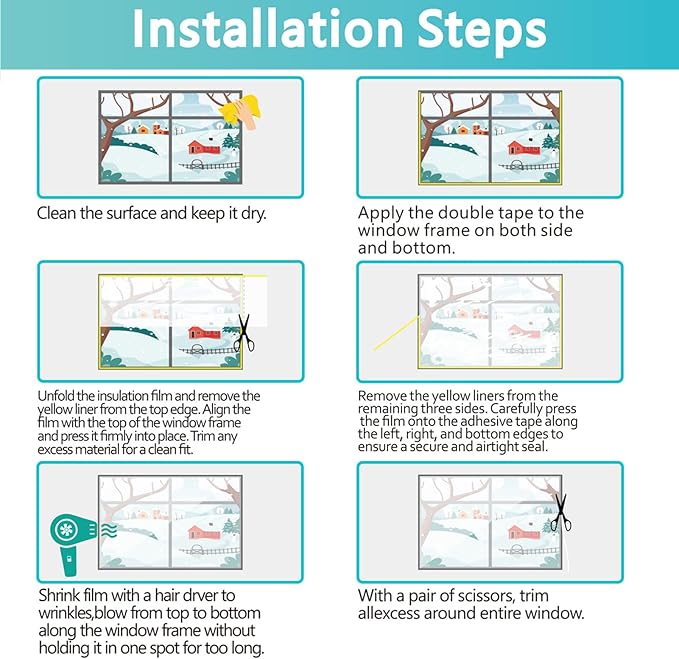 Installation Steps

Clean the surface and keep it dry.

Apply the double tape to the window frame on both side and bottom.

Unfold the insulation film and remove the yellow liner from the top edge. Align the film with the top of the window frame and press it firmly into place. Trim any excess material for a clean fit.

Remove the yellow liners from the remaining three sides. Carefully press the film onto the adhesive tape along the left, right, and bottom edges to ensure a secure and airtight seal.

Shrink film with a hair drver to wrinkles,blow from top to bottom along the window frame without holding it in one spot for too long.

With a pair of scissors, trim allexcess around entire window.