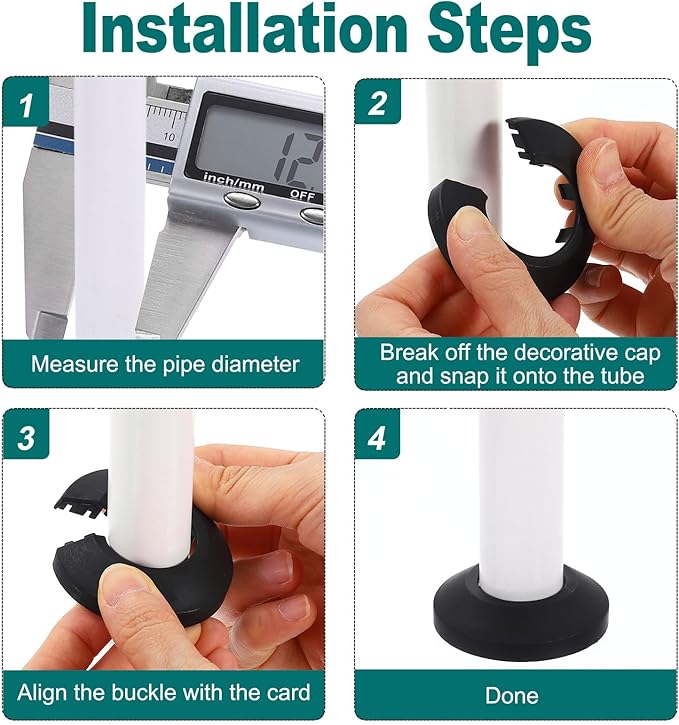 Installation Steps

1

10

12.

inch/mm

OFF

Measure the pipe diameter

2

Break off the decorative cap and snap it onto the tube

3

Align the buckle with the card

4

Done