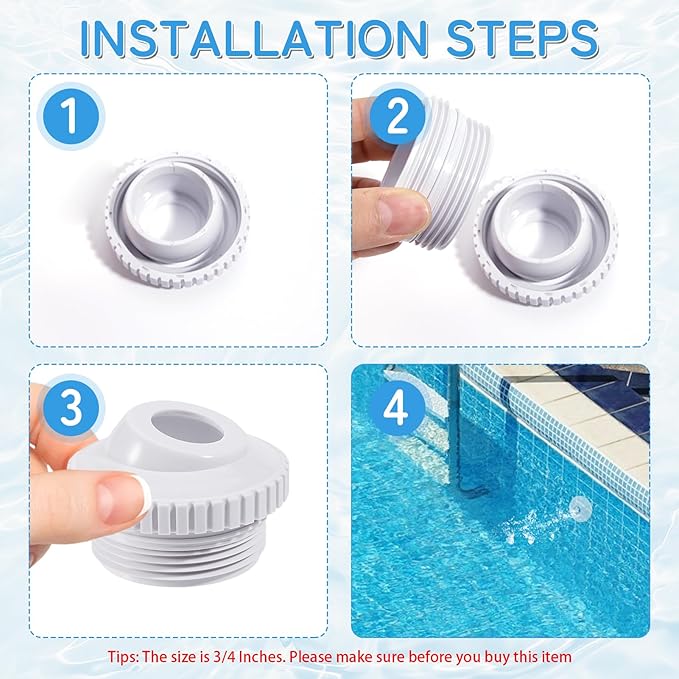 INSTALLATION STEPS

1

2

3

4

Tips: The size is 3/4 Inches. Please make sure before you buy this item