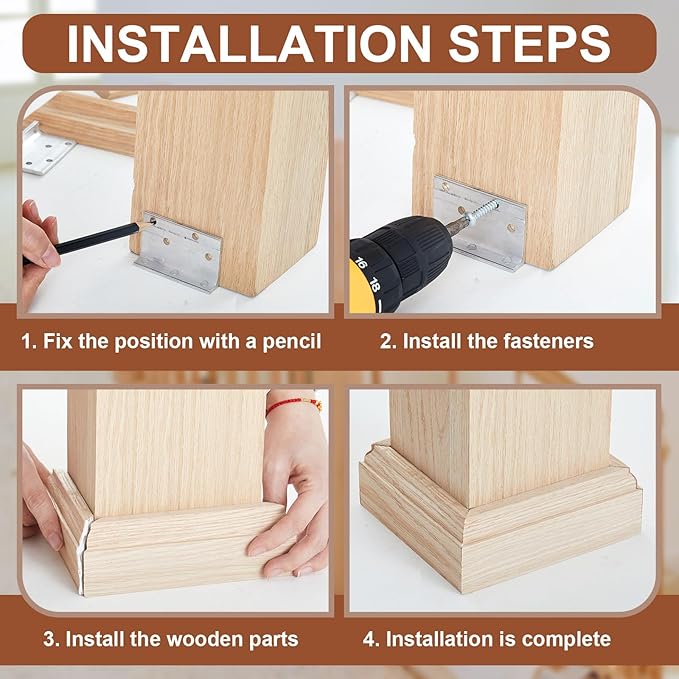 INSTALLATION STEPS

16 18

1. Fix the position with a pencil

2. Install the fasteners

3. Install the wooden parts

4. Installation is complete