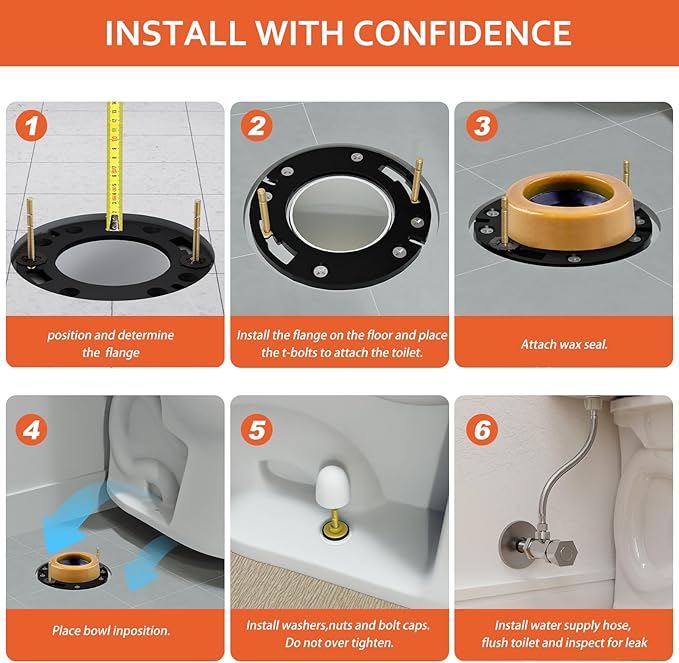 INSTALL WITH CONFIDENCE

1

position and determine the flange

2

Install the flange on the floor and place the t-bolts to attach the toilet.

3

Attach wax seal.

4

Place bowl inposition.

5

Install washers,nuts and bolt caps. Do not over tighten.

6

Install water supply hose, flush toilet and inspect for leak