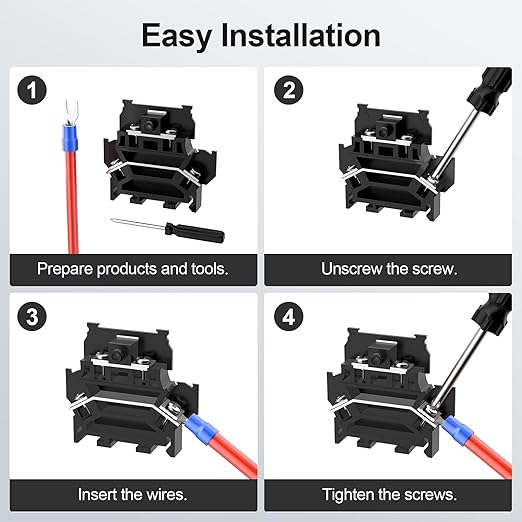 Easy Installation

1

Prepare products and tools.

2

Unscrew the screw.

3

Insert the wires.

4

Tighten the screws.