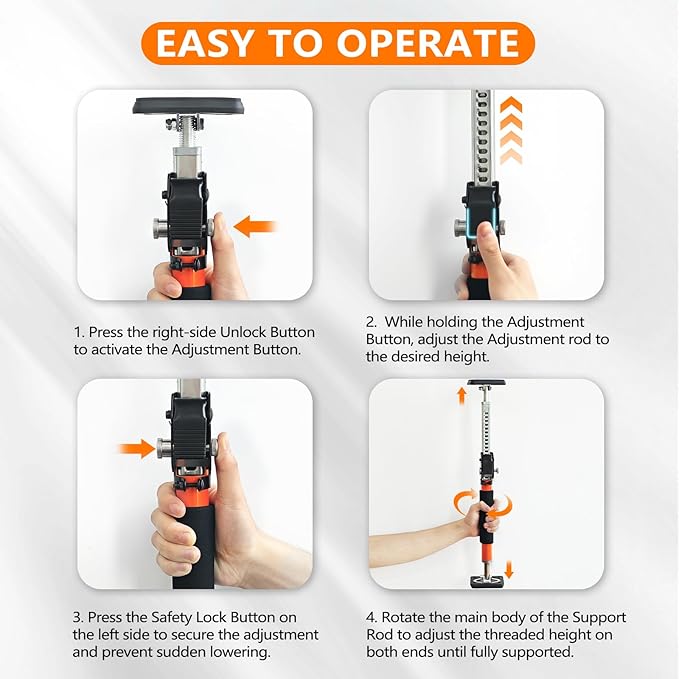 EASY TO OPERATE

1. Press the right-side Unlock Button to activate the Adjustment Button.

2. While holding the Adjustment Button, adjust the Adjustment rod to the desired height.

3. Press the Safety Lock Button on the left side to secure the adjustment and prevent sudden lowering.

4. Rotate the main body of the Support Rod to adjust the threaded height on both ends until fully supported.