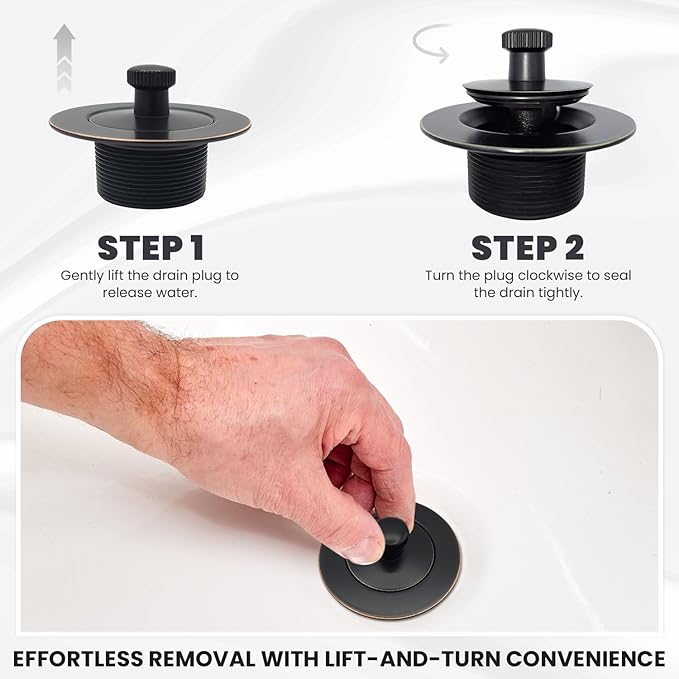 STEP 1
Gently lift the drain plug to release water.

STEP 2
Turn the plug clockwise to seal the drain tightly.

EFFORTLESS REMOVAL WITH LIFT-AND-TURN CONVENIENCE