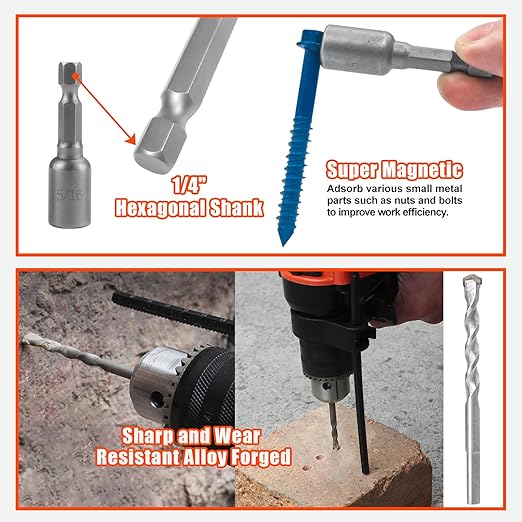 5/16

1/4"
Hexagonal Shank

Super Magnetic
Adsorb various small metal parts such as nuts and bolts to improve work efficiency.

Sharp and Wear
Resistant Alloy Forged