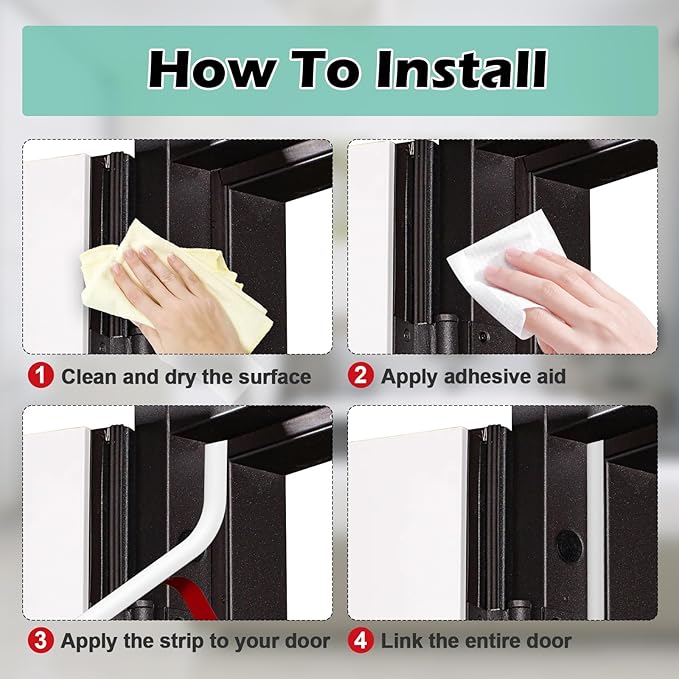 How To Install

1 Clean and dry the surface

2 Apply adhesive aid

3 Apply the strip to your door

4 Link the entire door