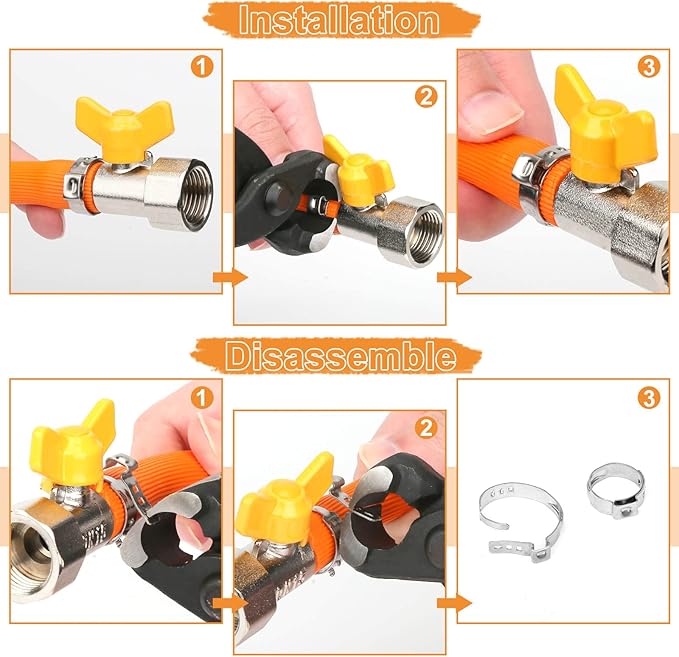 Installation

1

2

3

Disassemble

1

2

3