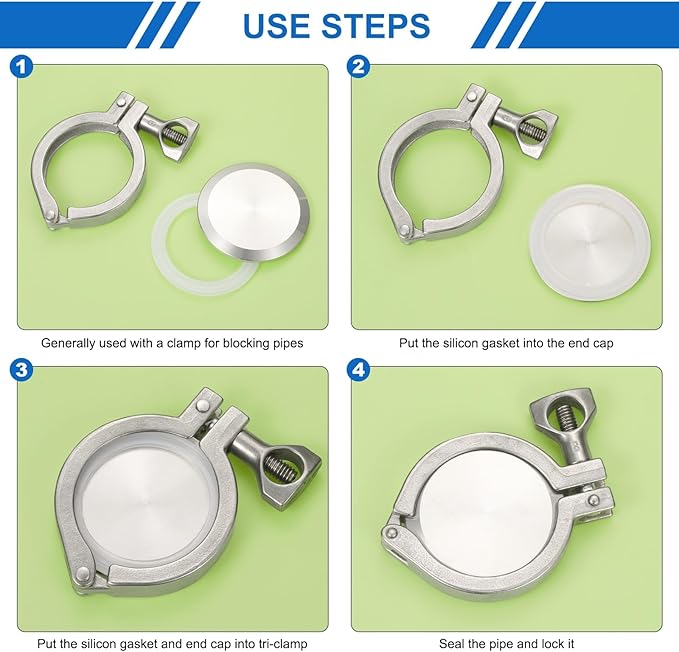 USE STEPS

1

Generally used with a clamp for blocking pipes

2

Put the silicon gasket into the end cap

3

Put the silicon gasket and end cap into tri-clamp

4

Seal the pipe and lock it