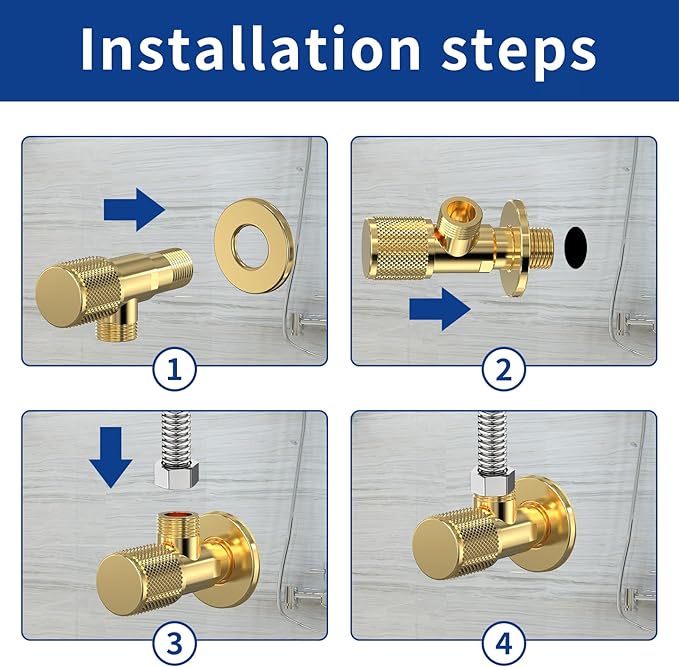 Installation steps

1

2

3

4