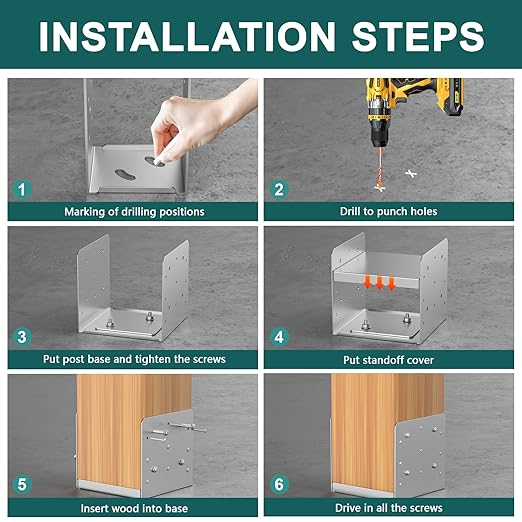 INSTALLATION STEPS

1
Marking of drilling positions

2
Drill to punch holes

3
Put post base and tighten the screws

4
Put standoff cover

5
Insert wood into base

6
Drive in all the screws