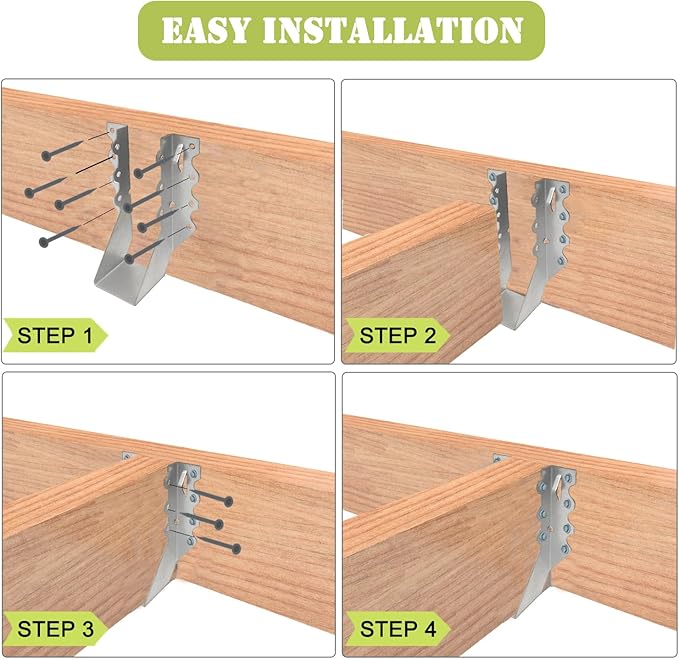 EASY INSTALLATION

STEP 1

STEP 2

STEP 3

STEP 4