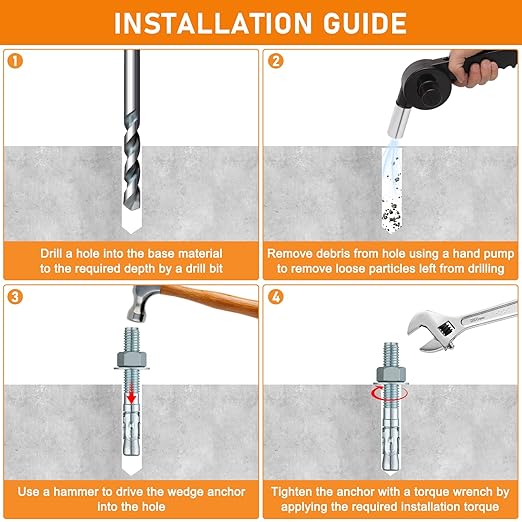 INSTALLATION GUIDE

1

Drill a hole into the base material to the required depth by a drill bit

2

Remove debris from hole using a hand pump to remove loose particles left from drilling

3

Use a hammer to drive the wedge anchor into the hole

4

Tighten the anchor with a torque wrench by applying the required installation torque