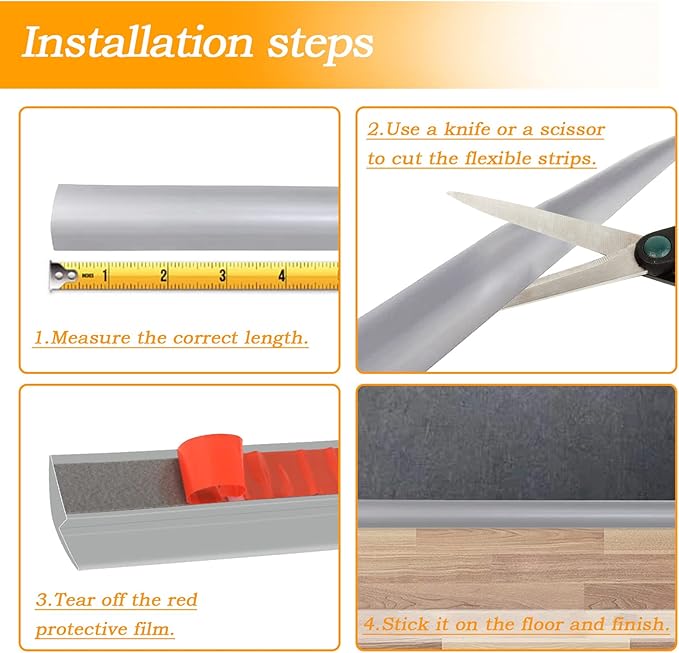 Installation steps

INCHES 1 2 3 4

1.Measure the correct length.

2.Use a knife or a scissor to cut the flexible strips.

3.Tear off the red protective film.

4.Stick it on the floor and finish.