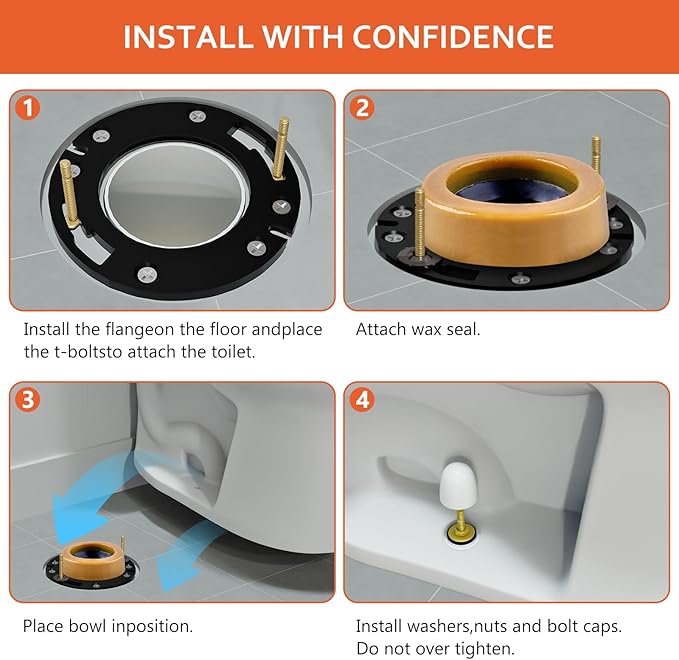 INSTALL WITH CONFIDENCE

1

Install the flangeon the floor andplace the t-boltsto attach the toilet.

2

Attach wax seal.

3

Place bowl inposition.

4

Install washers,nuts and bolt caps. Do not over tighten.