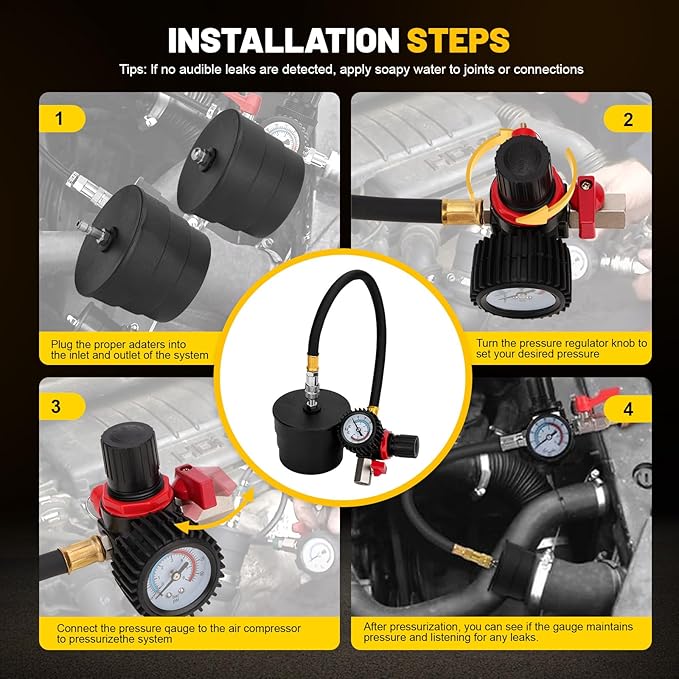 INSTALLATION STEPS

Tips: If no audible leaks are detected, apply soapy water to joints or connections

1

Plug the proper adaters into the inlet and outlet of the system

2

Turn the pressure regulator knob to set your desired pressure

3

Connect the pressure qauge to the air compressor to pressurizethe system

4

After pressurization, you can see if the gauge maintains pressure and listening for any leaks.