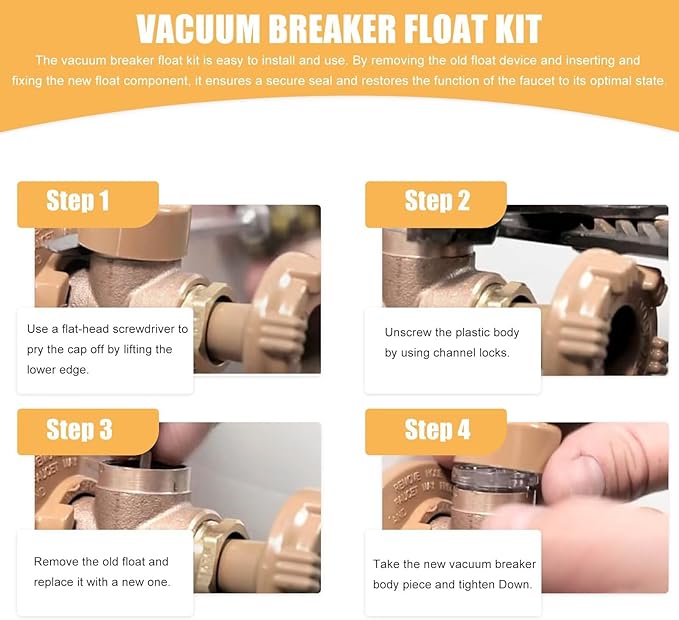 VACUUM BREAKER FLOAT KIT

The vacuum breaker float kit is easy to install and use. By removing the old float device and inserting and fixing the new float component, it ensures a secure seal and restores the function of the faucet to its optimal state.

Step 1

Use a flat-head screwdriver to pry the cap off by lifting the lower edge.

Step 2

Unscrew the plastic body by using channel locks.

Step 3

Remove the old float and replace it with a new one.

Step 4

Take the new vacuum breaker body piece and tighten Down.