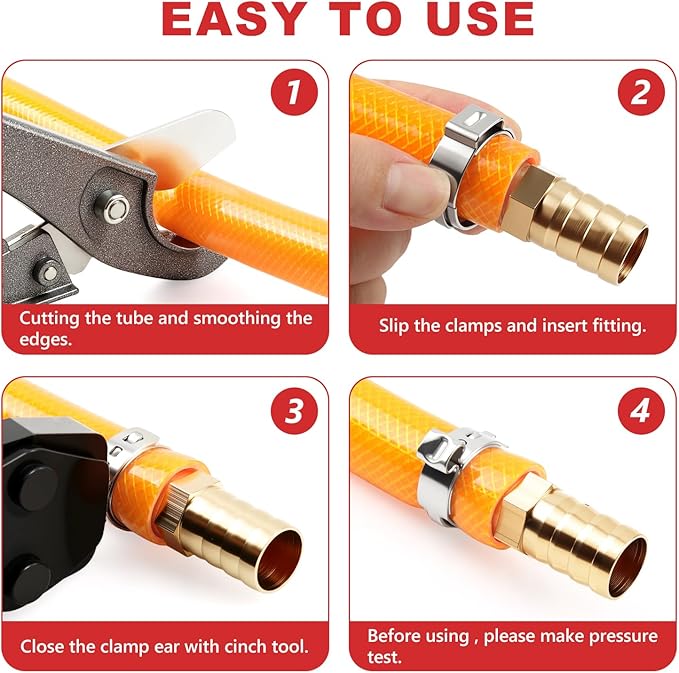 EASY TO USE

1

Cutting the tube and smoothing the edges.

2

Slip the clamps and insert fitting.

3

Close the clamp ear with cinch tool.

4

Before using , please make pressure test.