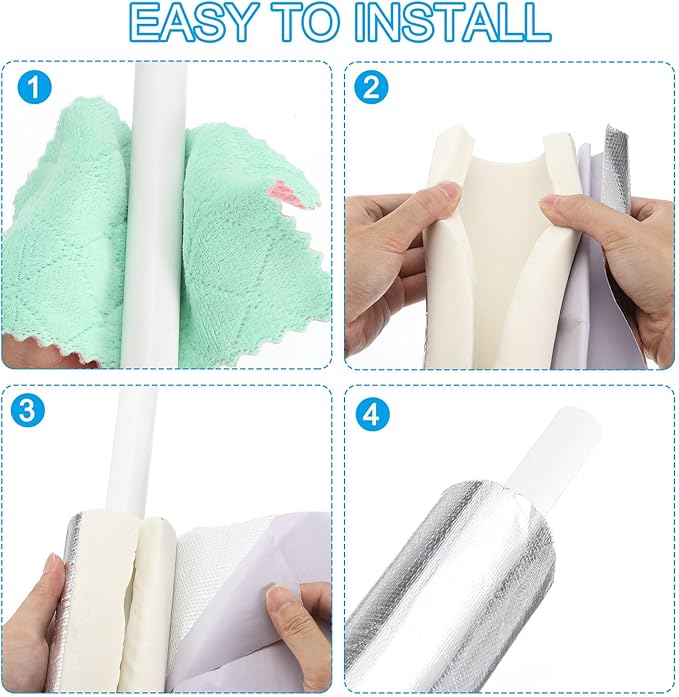 EASY TO INSTALL

1

2

3

4