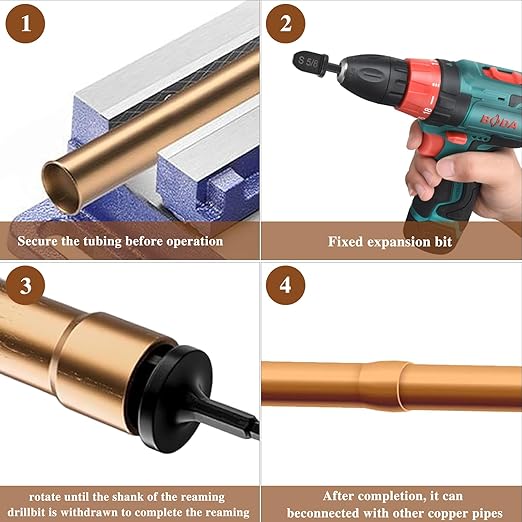 1

Secure the tubing before operation

2

S 5/8

18

BODA

Fixed expansion bit

3

rotate until the shank of the reaming drillbit is withdrawn to complete the reaming

4

After completion, it can beconnected with other copper pipes