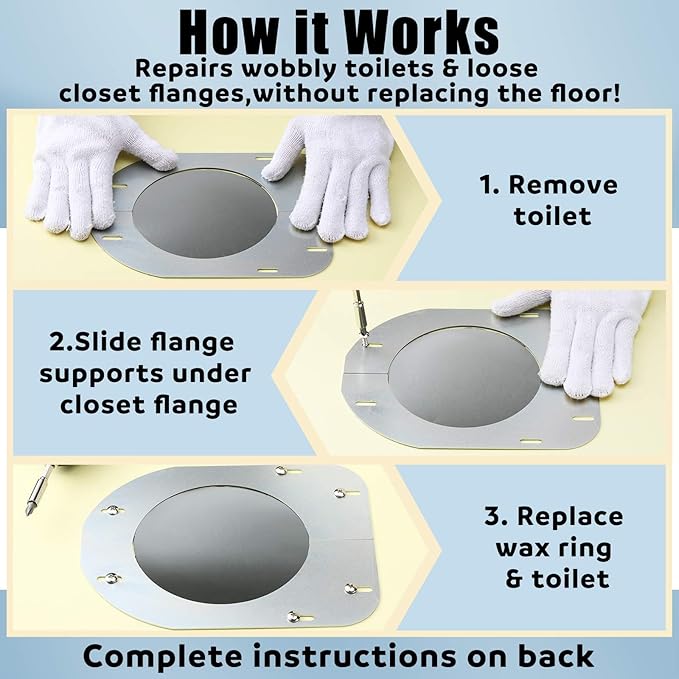 How it Works
Repairs wobbly toilets & loose closet flanges,without replacing the floor!

1. Remove toilet

2.Slide flange supports under closet flange

3. Replace wax ring & toilet

Complete instructions on back