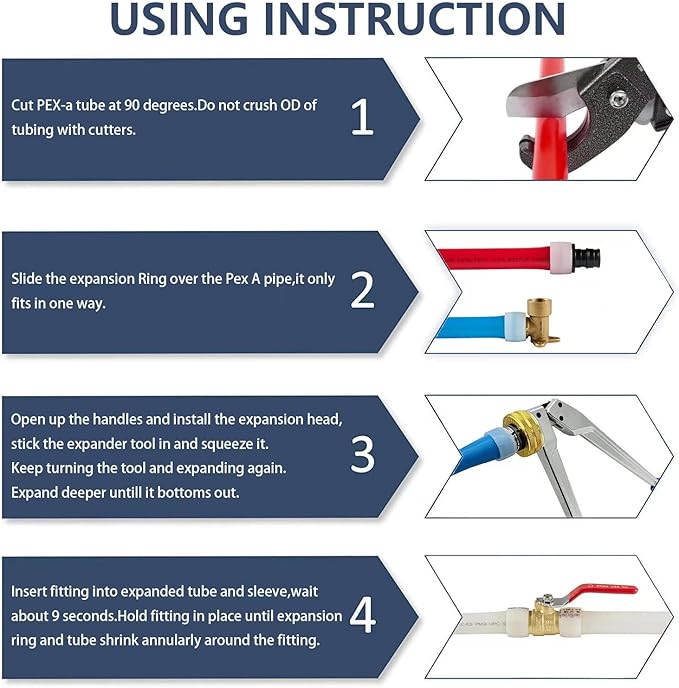 USING INSTRUCTION

Cut PEX-a tube at 90 degrees.Do not crush OD of tubing with cutters.

1

Slide the expansion Ring over the Pex A pipe,it only fits in one way.

2

Open up the handles and install the expansion head, stick the expander tool in and squeeze it. Keep turning the tool and expanding again. Expand deeper untill it bottoms out.

3

Insert fitting into expanded tube and sleeve,wait about 9 seconds.Hold fitting in place until expansion ring and tube shrink annularly around the fitting.

4