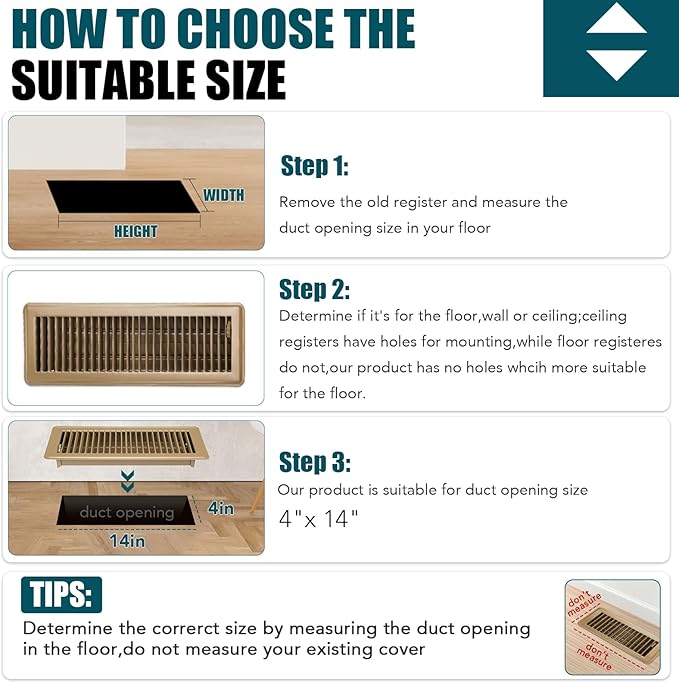 HOW TO CHOOSE THE SUITABLE SIZE

WIDTH
HEIGHT

Step 1:
Remove the old register and measure the duct opening size in your floor

Step 2:
Determine if it's for the floor,wall or ceiling;ceiling registers have holes for mounting,while floor registeres do not,our product has no holes whcih more suitable for the floor.

duct opening
4in
14in

Step 3:
Our product is suitable for duct opening size
4"x 14"

TIPS:
Determine the correrct size by measuring the duct opening in the floor,do not measure your existing cover

don't measure
don't measure