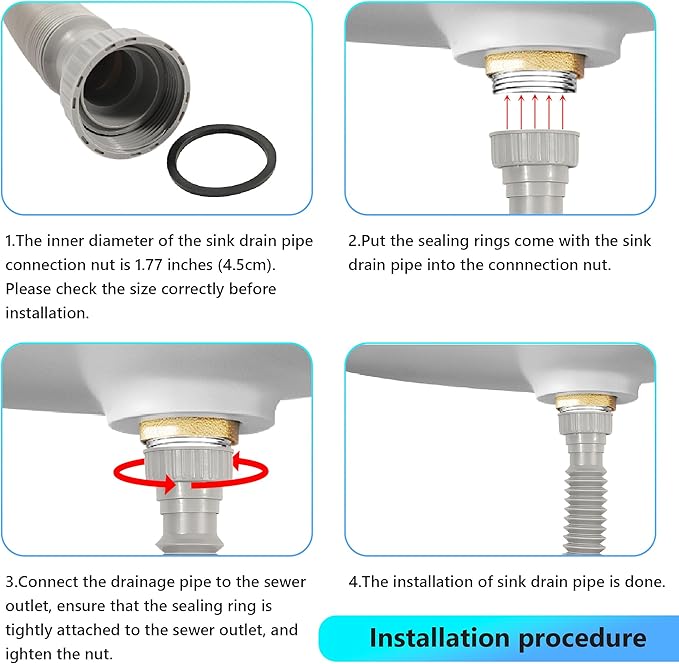 1.The inner diameter of the sink drain pipe connection nut is 1.77 inches (4.5cm). Please check the size correctly before installation.

2.Put the sealing rings come with the sink drain pipe into the connnection nut.

3.Connect the drainage pipe to the sewer outlet, ensure that the sealing ring is tightly attached to the sewer outlet, and ighten the nut.

4.The installation of sink drain pipe is done.

Installation procedure