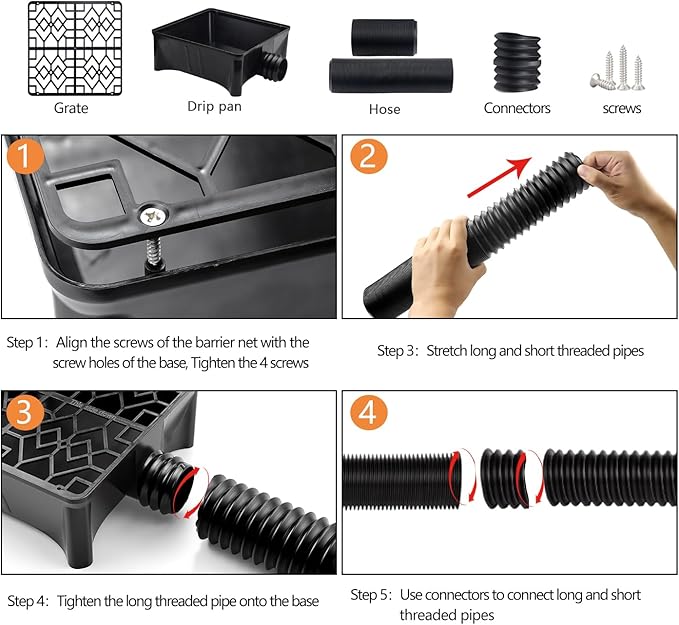 Grate

Drip pan

Hose

Connectors

screws

1

2

Step 1: Align the screws of the barrier net with the screw holes of the base, Tighten the 4 screws

Step 3: Stretch long and short threaded pipes

3

4

Step 4: Tighten the long threaded pipe onto the base

Step 5: Use connectors to connect long and short threaded pipes