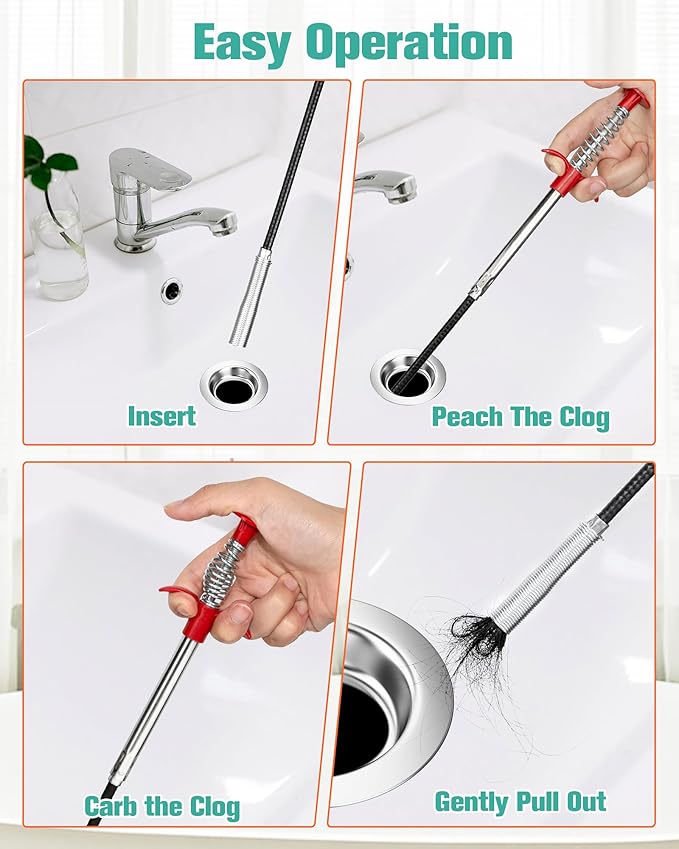 Easy Operation

Insert

Peach The Clog

Carb the Clog

Gently Pull Out