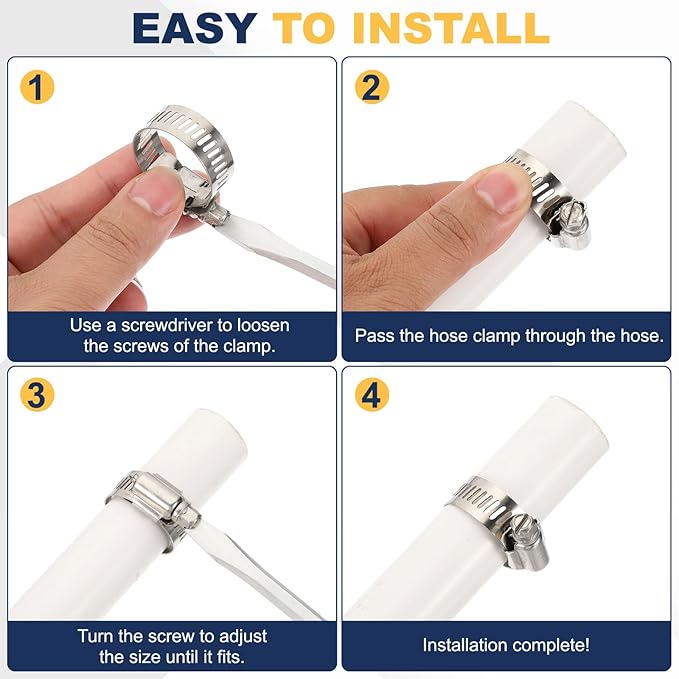 EASY TO INSTALL

1

Use a screwdriver to loosen the screws of the clamp.

2

Pass the hose clamp through the hose.

3

Turn the screw to adjust the size until it fits.

4

Installation complete!