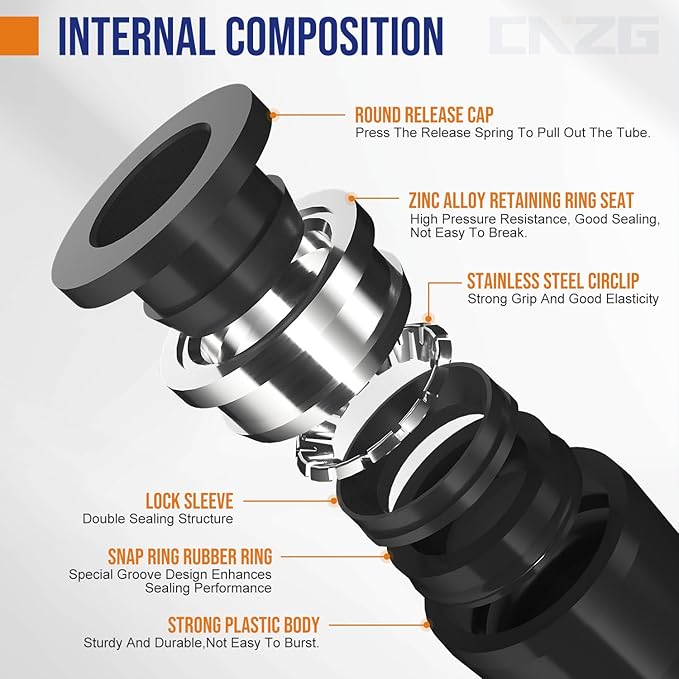 INTERNAL COMPOSITION

CNZG

ROUND RELEASE CAP
Press The Release Spring To Pull Out The Tube.

ZINC ALLOY RETAINING RING SEAT
High Pressure Resistance, Good Sealing, Not Easy To Break.

STAINLESS STEEL CIRCLIP
Strong Grip And Good Elasticity

LOCK SLEEVE
Double Sealing Structure

SNAP RING RUBBER RING
Special Groove Design Enhances Sealing Performance

STRONG PLASTIC BODY
Sturdy And Durable,Not Easy To Burst.