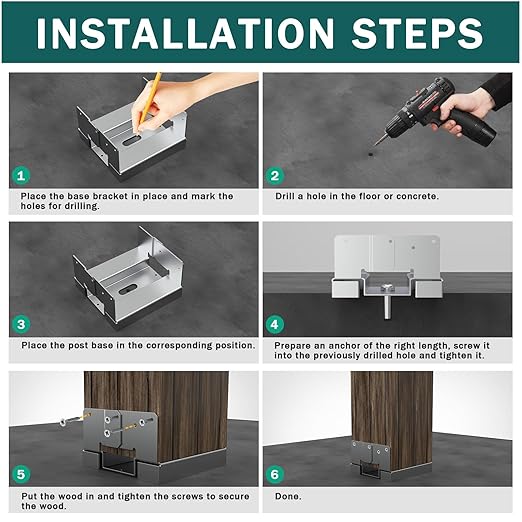 INSTALLATION STEPS

1

Place the base bracket in place and mark the holes for drilling.

2

Drill a hole in the floor or concrete.

3

Place the post base in the corresponding position.

4

Prepare an anchor of the right length, screw it into the previously drilled hole and tighten it.

5

Put the wood in and tighten the screws to secure the wood.

6

Done.