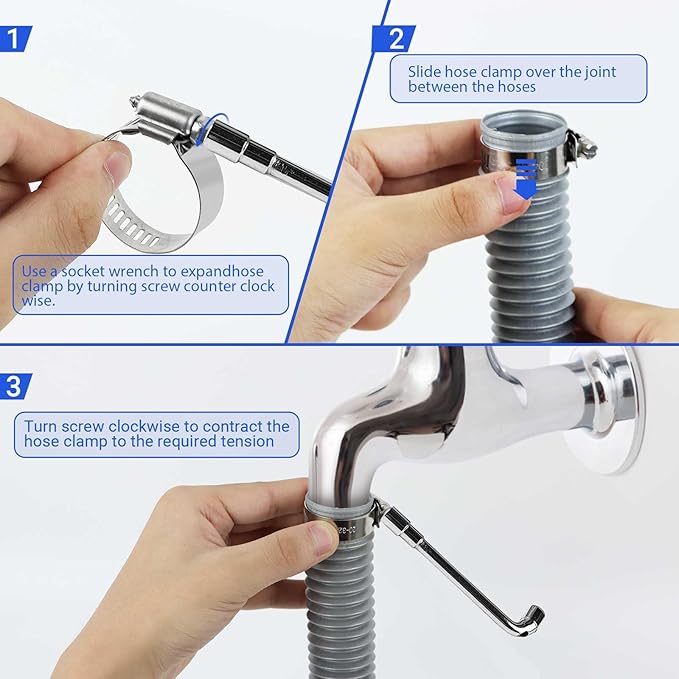 1

Use a socket wrench to expandhose clamp by turning screw counter clock wise.

2

Slide hose clamp over the joint between the hoses

3

Turn screw clockwise to contract the hose clamp to the required tension