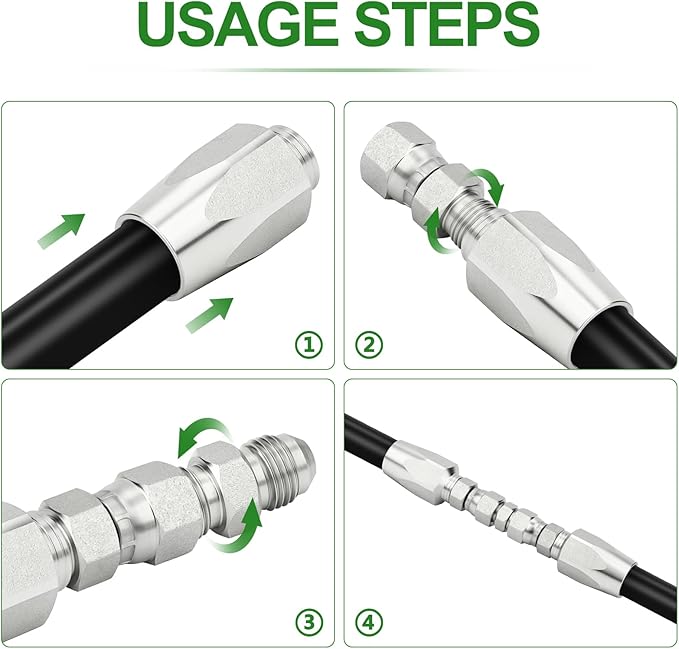 USAGE STEPS

①

②

③

④