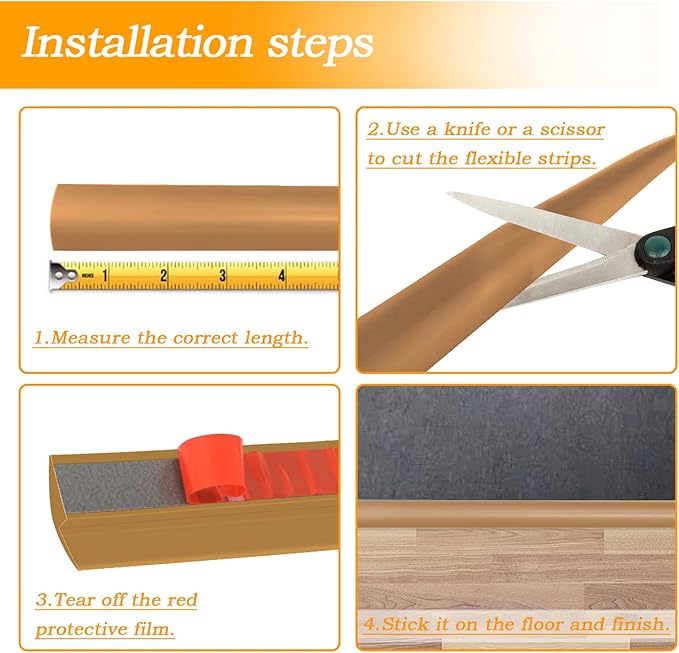 Installation steps

INCHES 1 2 3 4

1.Measure the correct length.

2.Use a knife or a scissor to cut the flexible strips.

3.Tear off the red protective film.

4.Stick it on the floor and finish.